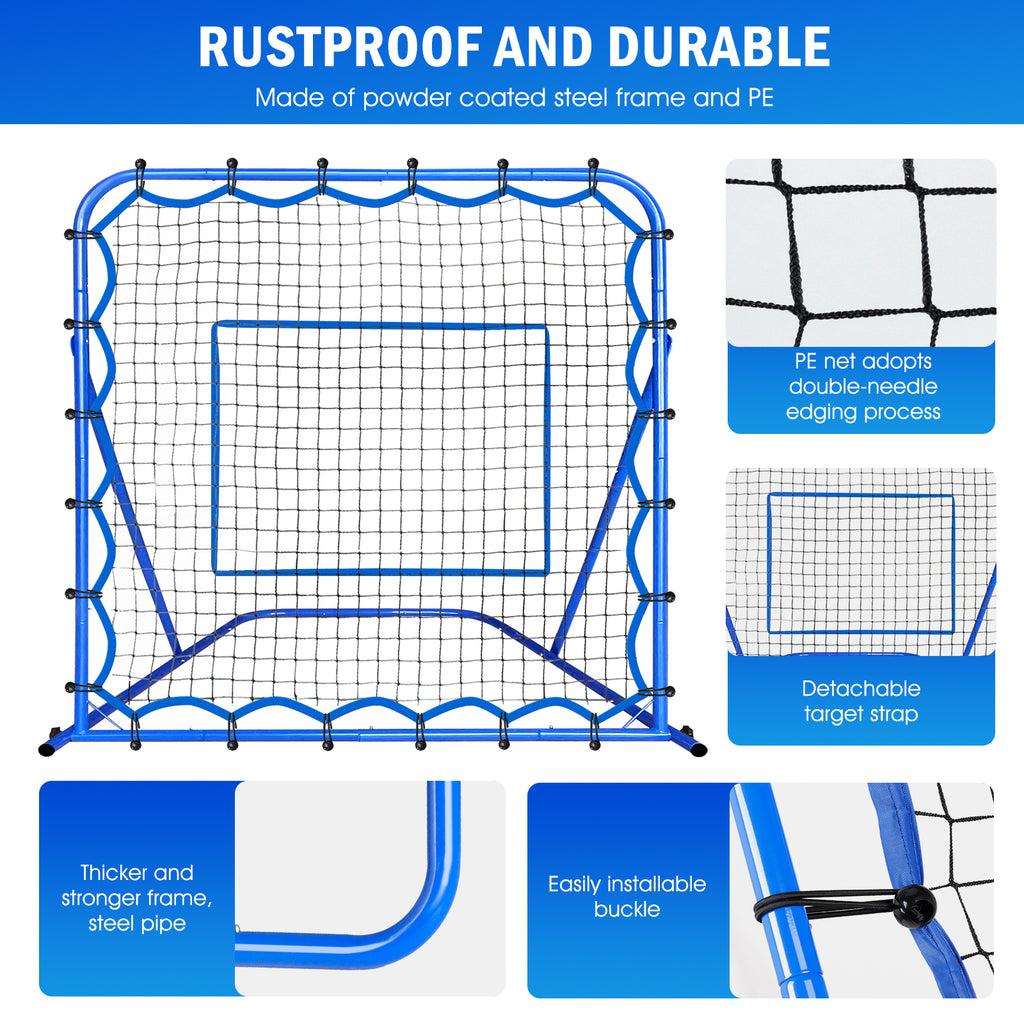 RUSTPROOF AND DURABLE

Made of powder coated steel frame and PE

PE net adopts double-needle edging process

Detachable target strap

Thicker and stronger frame, steel pipe

Easily installable buckle