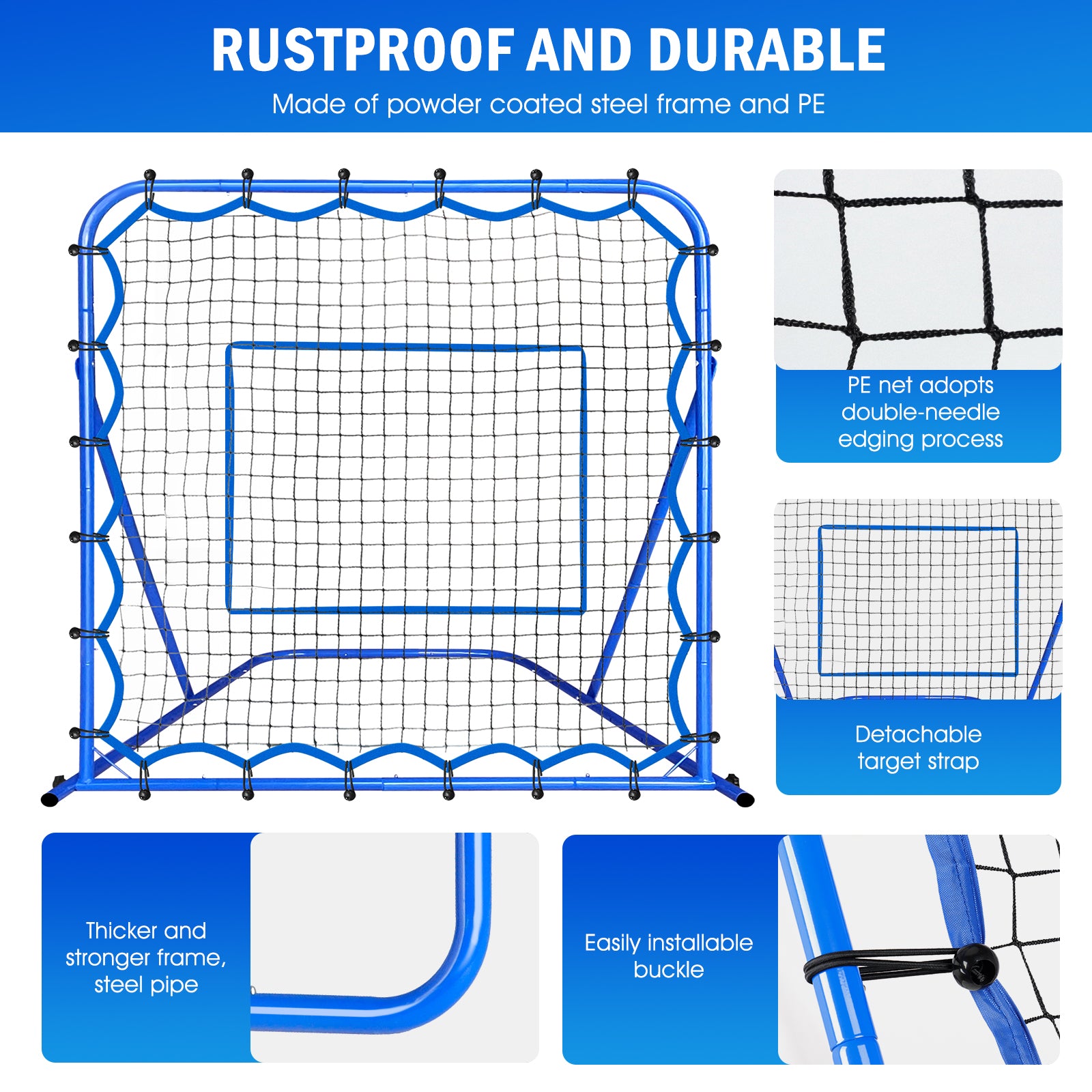 RUSTPROOF AND DURABLE

Made of powder coated steel frame and PE

PE net adopts double-needle edging process

Detachable target strap

Thicker and stronger frame, steel pipe

Easily installable buckle