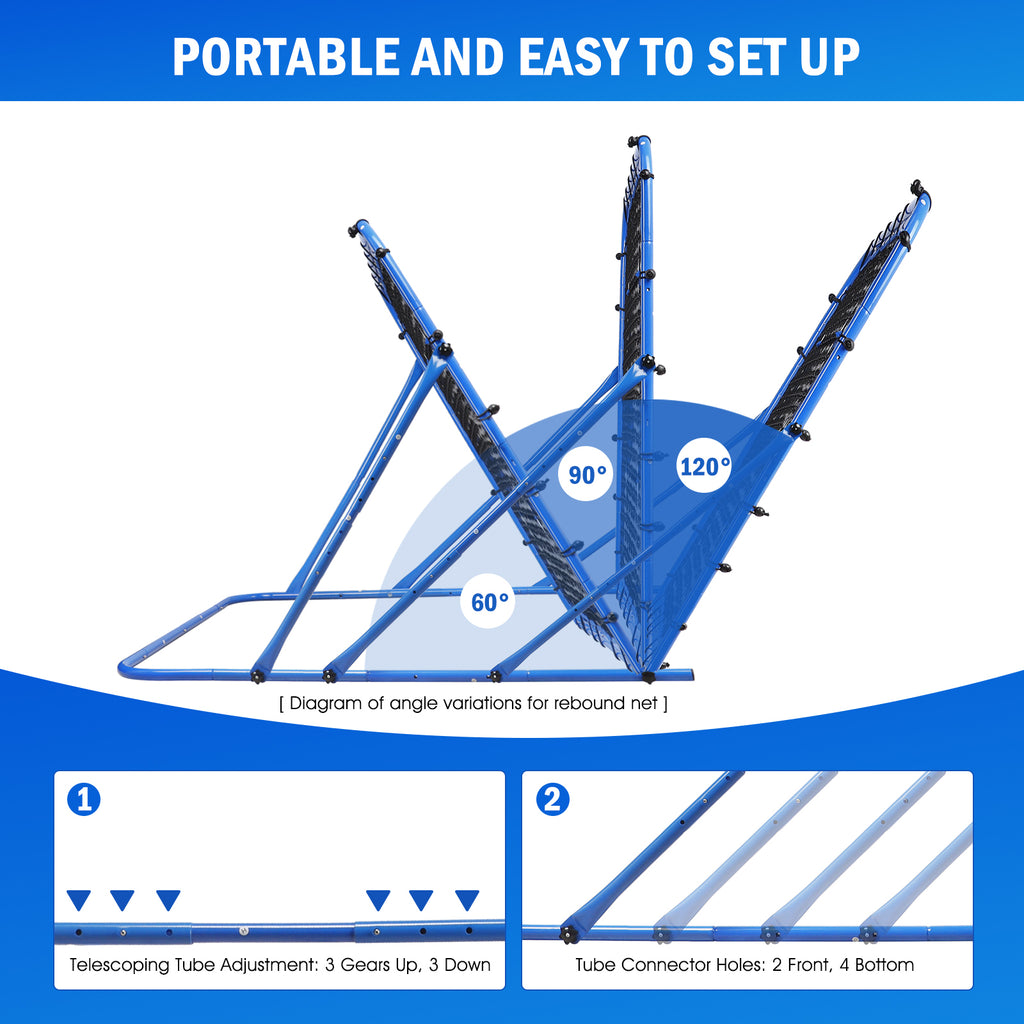 PORTABLE AND EASY TO SET UP

90°

120°

60°

[ Diagram of angle variations for rebound net ]

1

Telescoping Tube Adjustment: 3 Gears Up, 3 Down

2

Tube Connector Holes: 2 Front, 4 Bottom