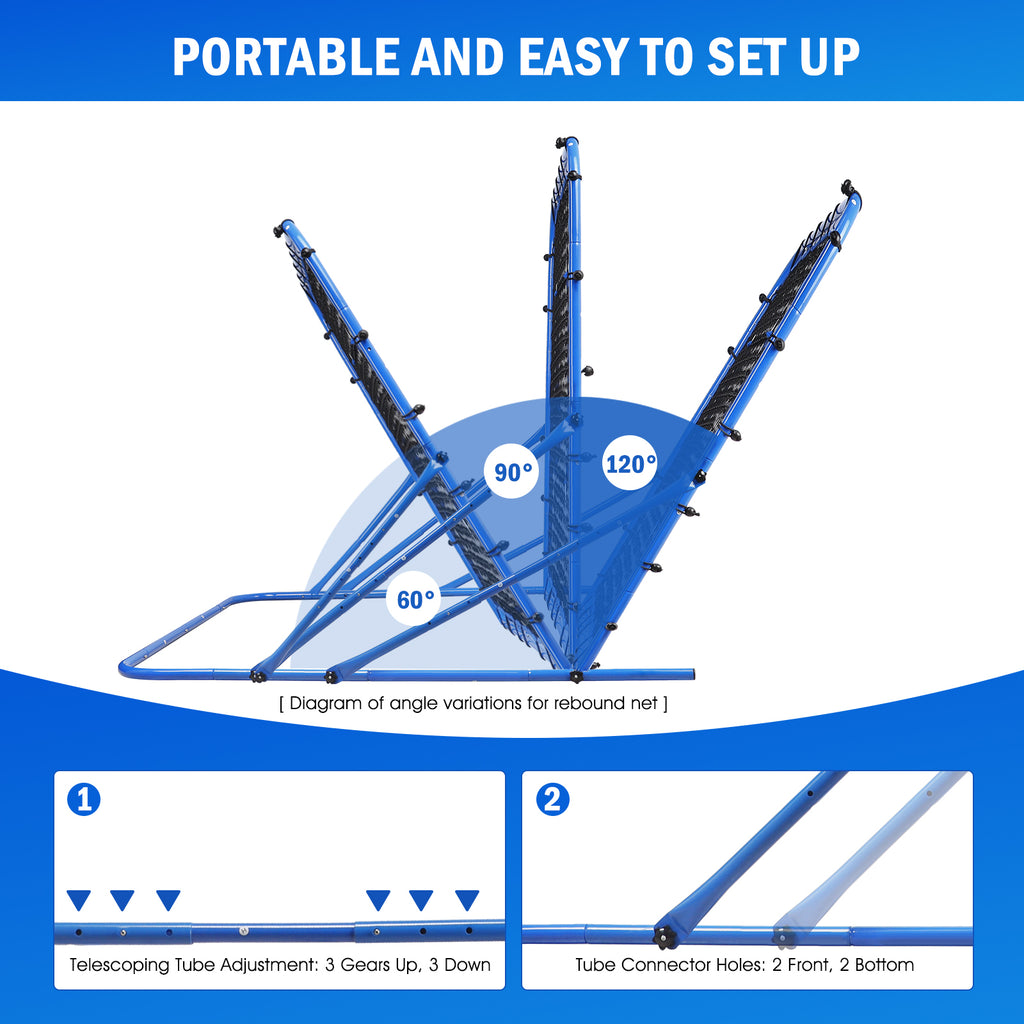 PORTABLE AND EASY TO SET UP

90°

120°

60°

[ Diagram of angle variations for rebound net ]

1

Telescoping Tube Adjustment: 3 Gears Up, 3 Down

2

Tube Connector Holes: 2 Front, 2 Bottom