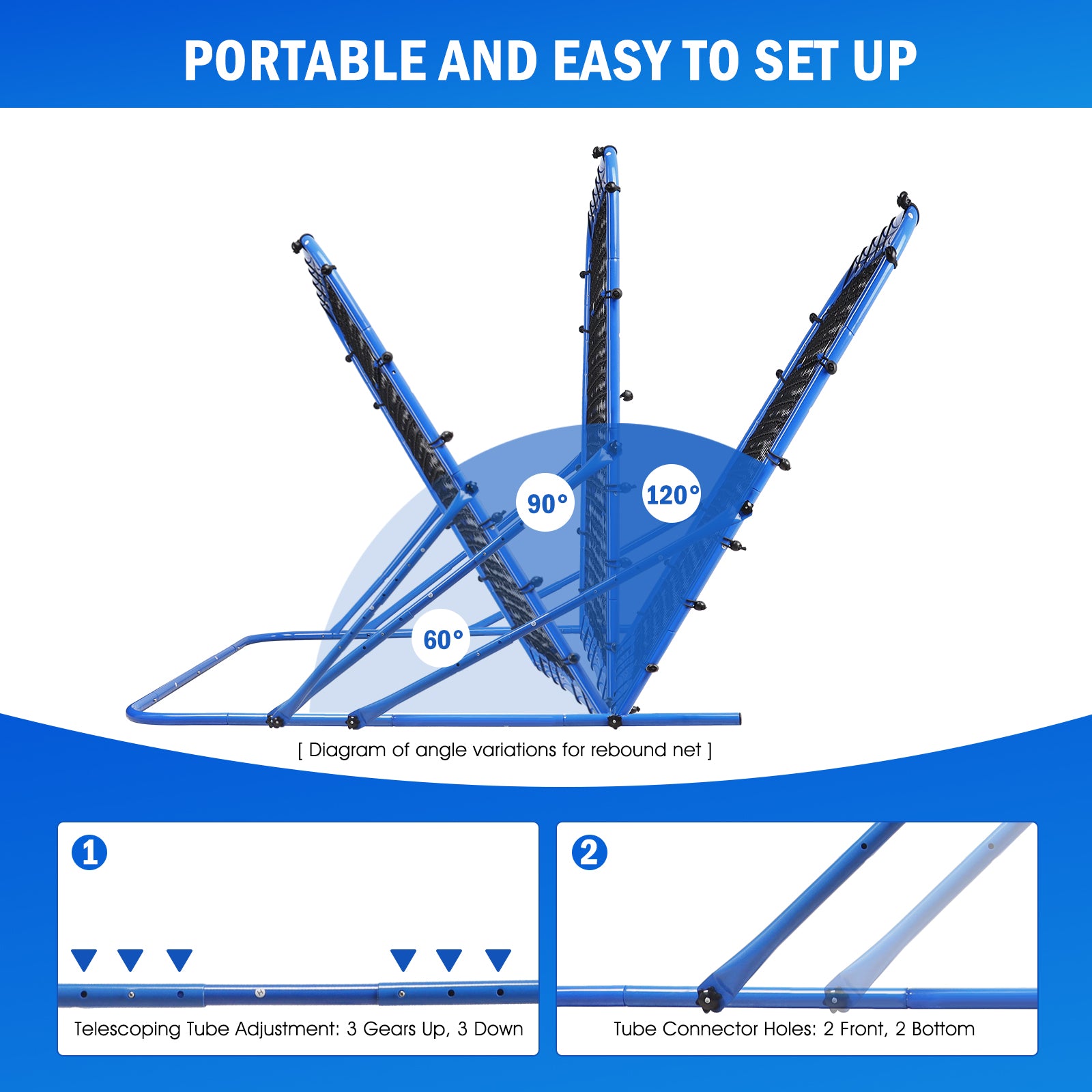 PORTABLE AND EASY TO SET UP

90°

120°

60°

[ Diagram of angle variations for rebound net ]

1

Telescoping Tube Adjustment: 3 Gears Up, 3 Down

2

Tube Connector Holes: 2 Front, 2 Bottom