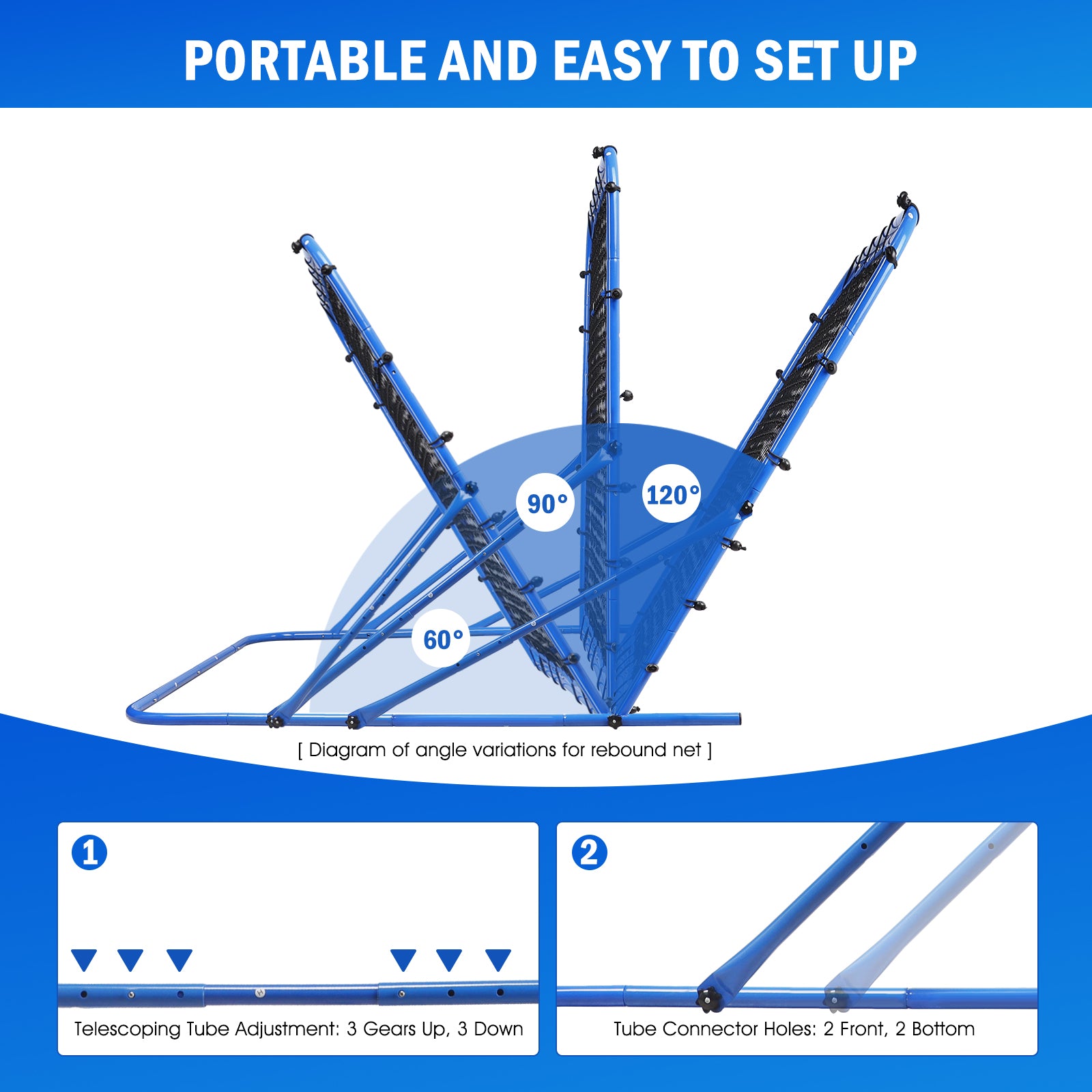 PORTABLE AND EASY TO SET UP

90°

120°

60°

[ Diagram of angle variations for rebound net ]

1

Telescoping Tube Adjustment: 3 Gears Up, 3 Down

2

Tube Connector Holes: 2 Front, 2 Bottom