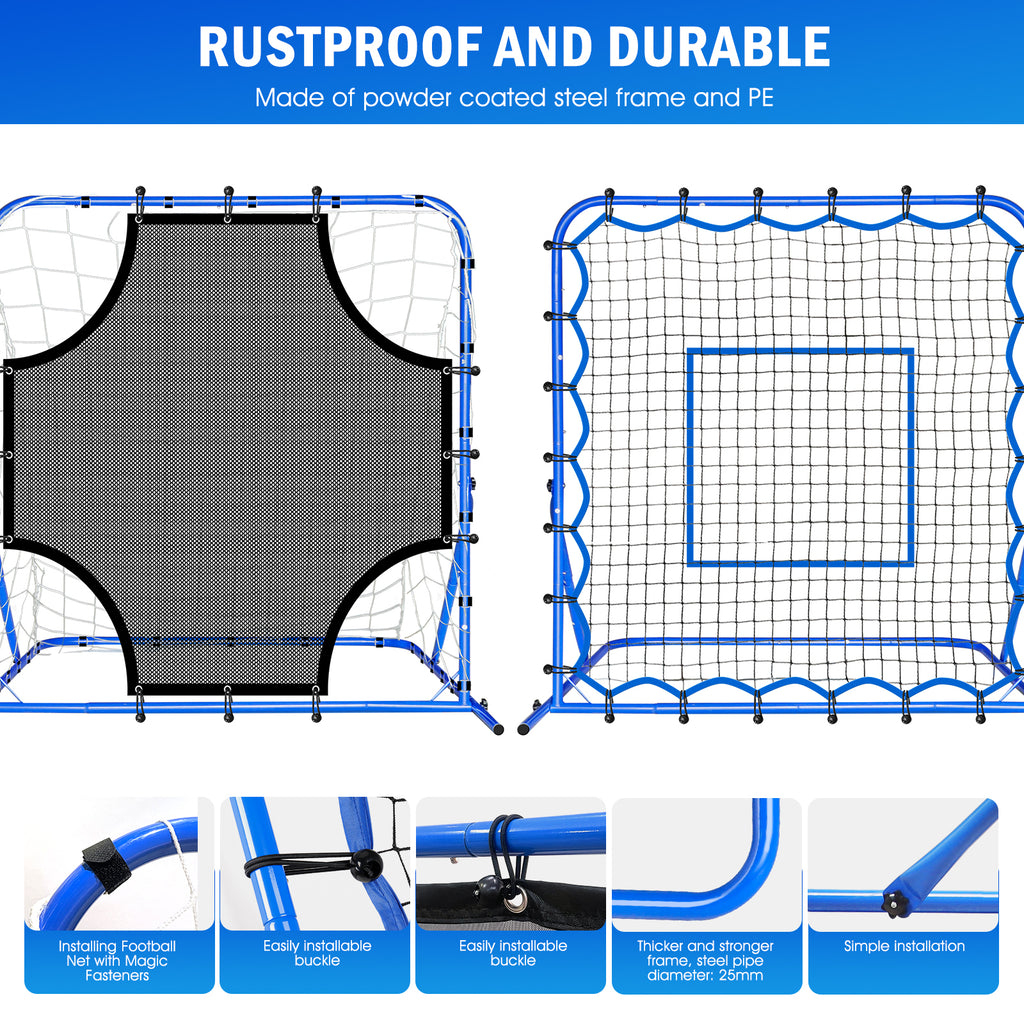 RUSTPROOF AND DURABLE

Made of powder coated steel frame and PE

Installing Football Net with Magic Fasteners

Easily installable buckle

Easily installable buckle

Thicker and stronger frame, steel pipe diameter: 25mm

Simple installation