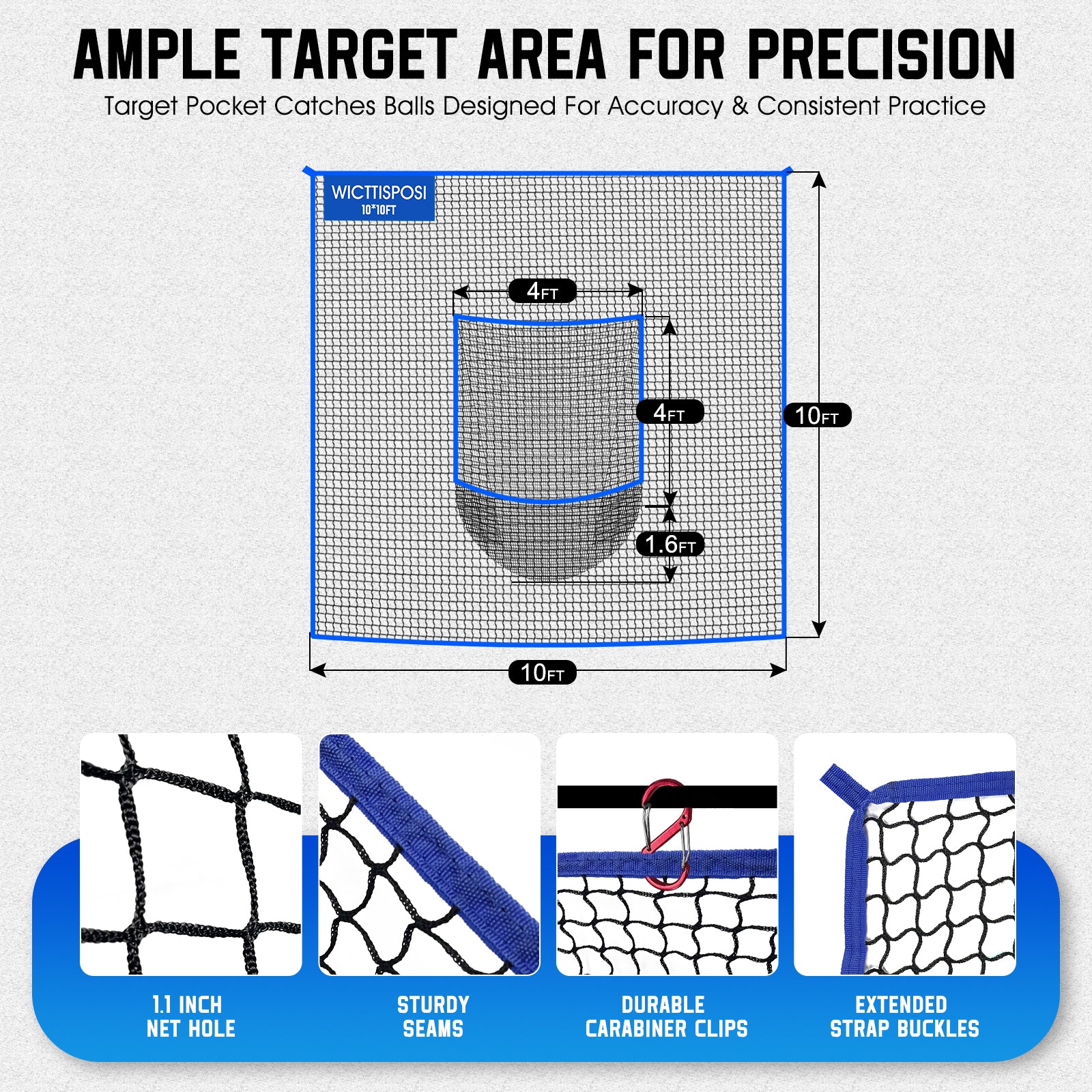 AMPLE TARGET AREA FOR PRECISION

Target Pocket Catches Balls Designed For Accuracy & Consistent Practice

WICTTISPOSI
10*10FT

4FT

4FT

10FT

1.6FT

10FT

1.1 INCH
NET HOLE

STURDY
SEAMS

DURABLE
CARABINER CLIPS

EXTENDED
STRAP BUCKLES