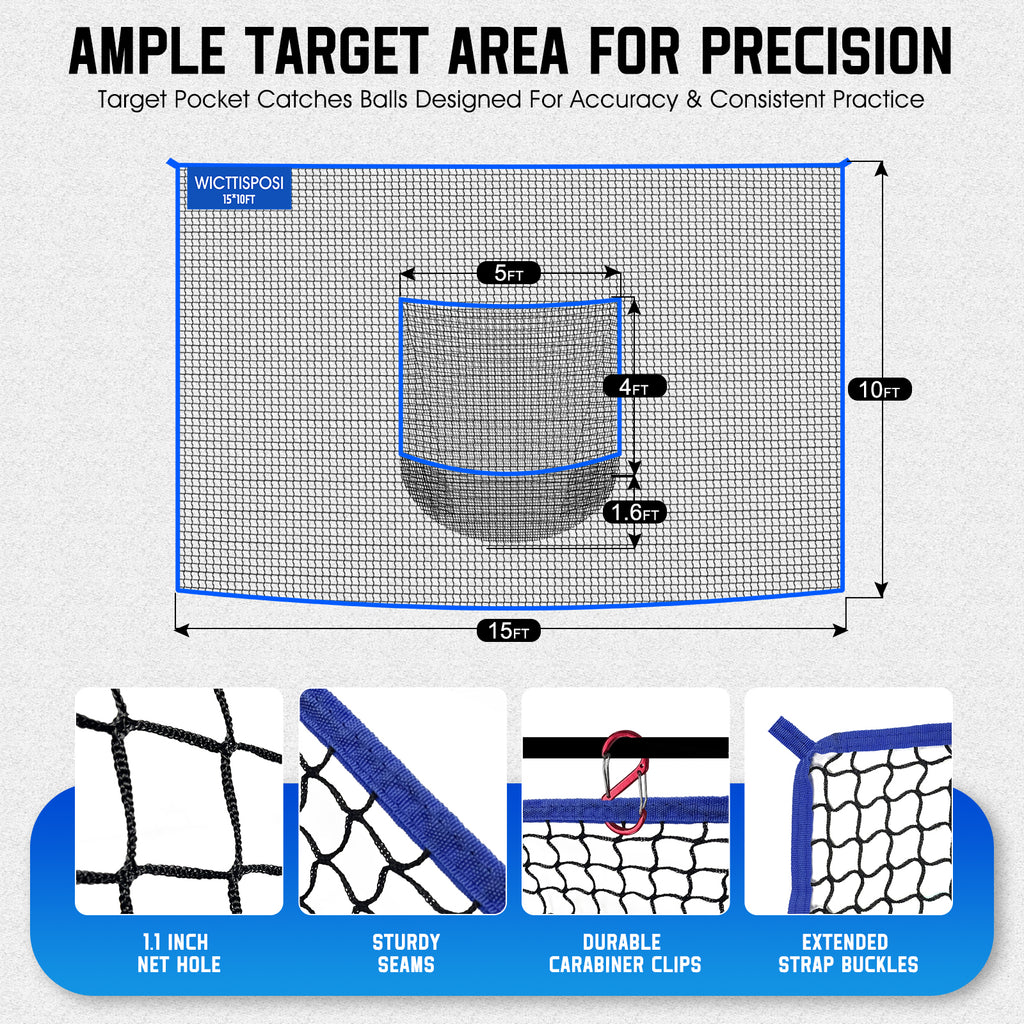 AMPLE TARGET AREA FOR PRECISION

Target Pocket Catches Balls Designed For Accuracy & Consistent Practice

WICTTISPOSI
15*10FT

5FT

4FT

1.6FT

10FT

15FT

1.1 INCH NET HOLE

STURDY SEAMS

DURABLE CARABINER CLIPS

EXTENDED STRAP BUCKLES