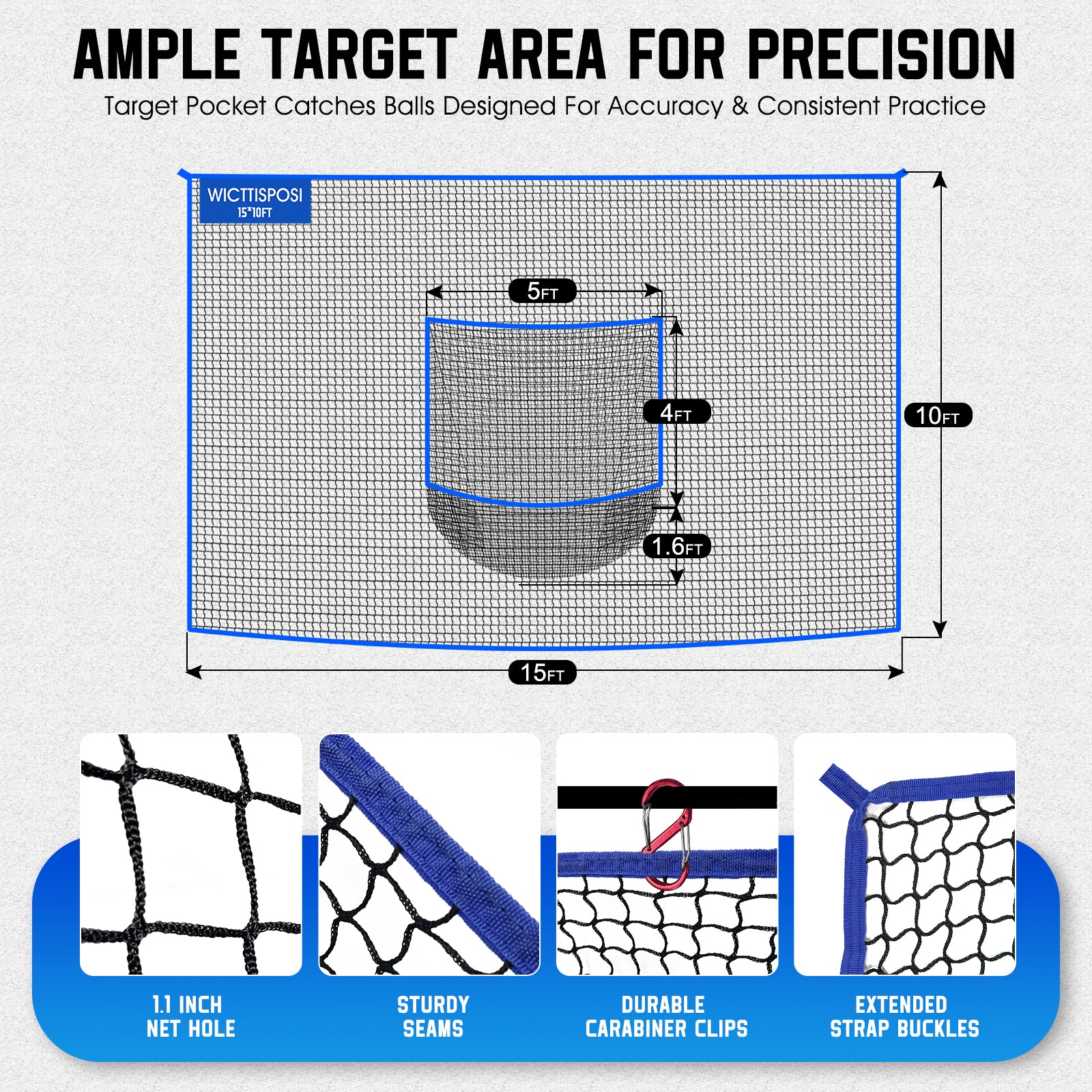 AMPLE TARGET AREA FOR PRECISION

Target Pocket Catches Balls Designed For Accuracy & Consistent Practice

WICTTISPOSI
15*10FT

5FT

4FT

10FT

1.6FT

15FT

1.1 INCH NET HOLE

STURDY SEAMS

DURABLE CARABINER CLIPS

EXTENDED STRAP BUCKLES