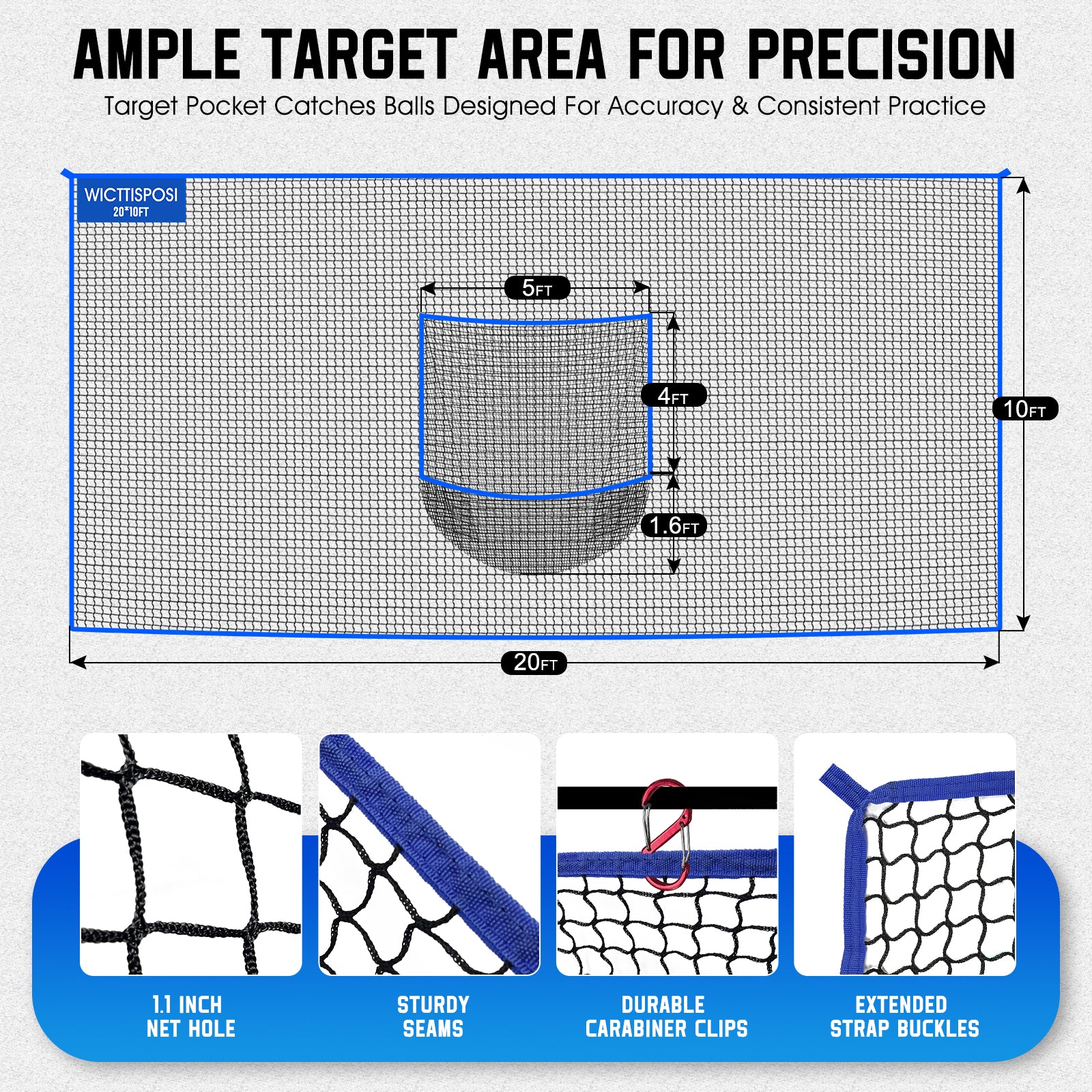 AMPLE TARGET AREA FOR PRECISION

Target Pocket Catches Balls Designed For Accuracy & Consistent Practice

WICTTISPOSI
20*10FT

5FT

4FT

1.6FT

10FT

20FT

1.1 INCH
NET HOLE

STURDY
SEAMS

DURABLE
CARABINER CLIPS

EXTENDED
STRAP BUCKLES