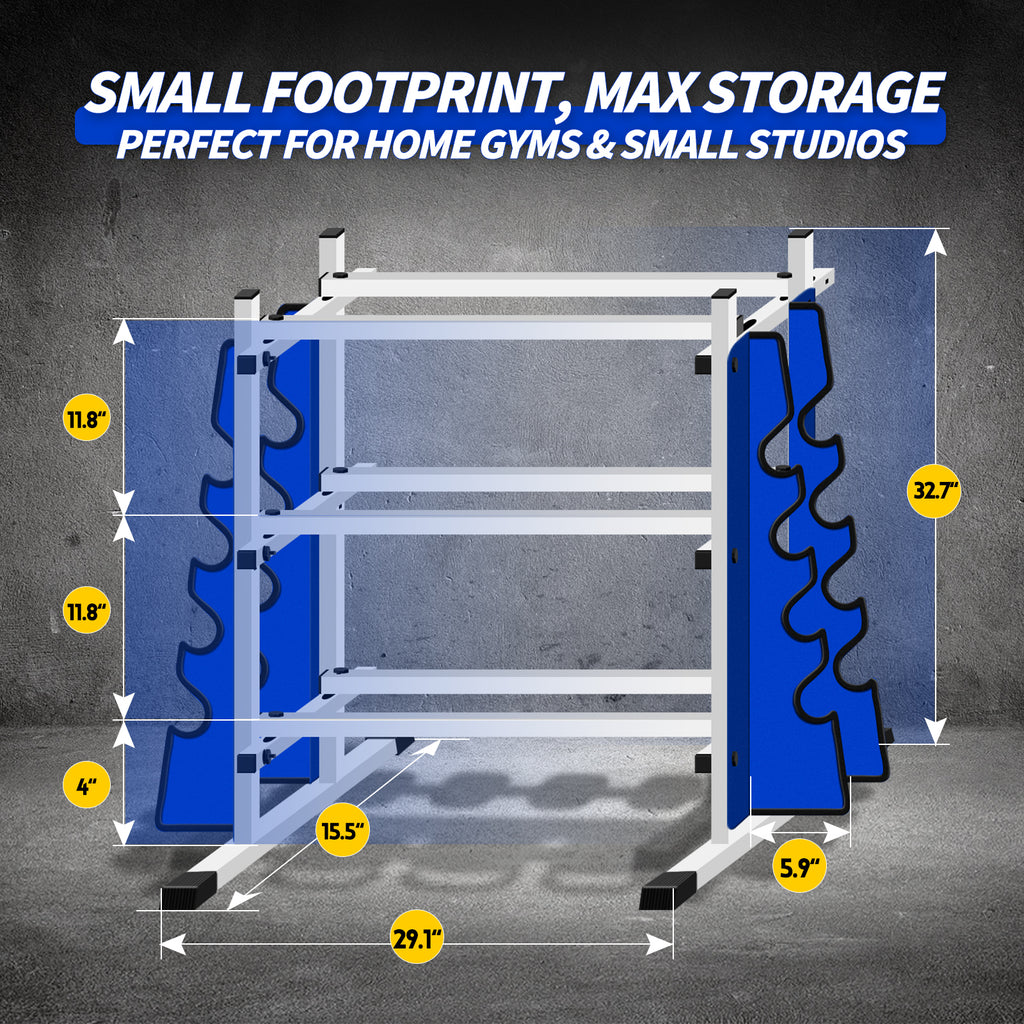 SMALL FOOTPRINT, MAX STORAGE
PERFECT FOR HOME GYMS & SMALL STUDIOS

11.8"

11.8"

4"

32.7"

15.5"

5.9"

29.1"